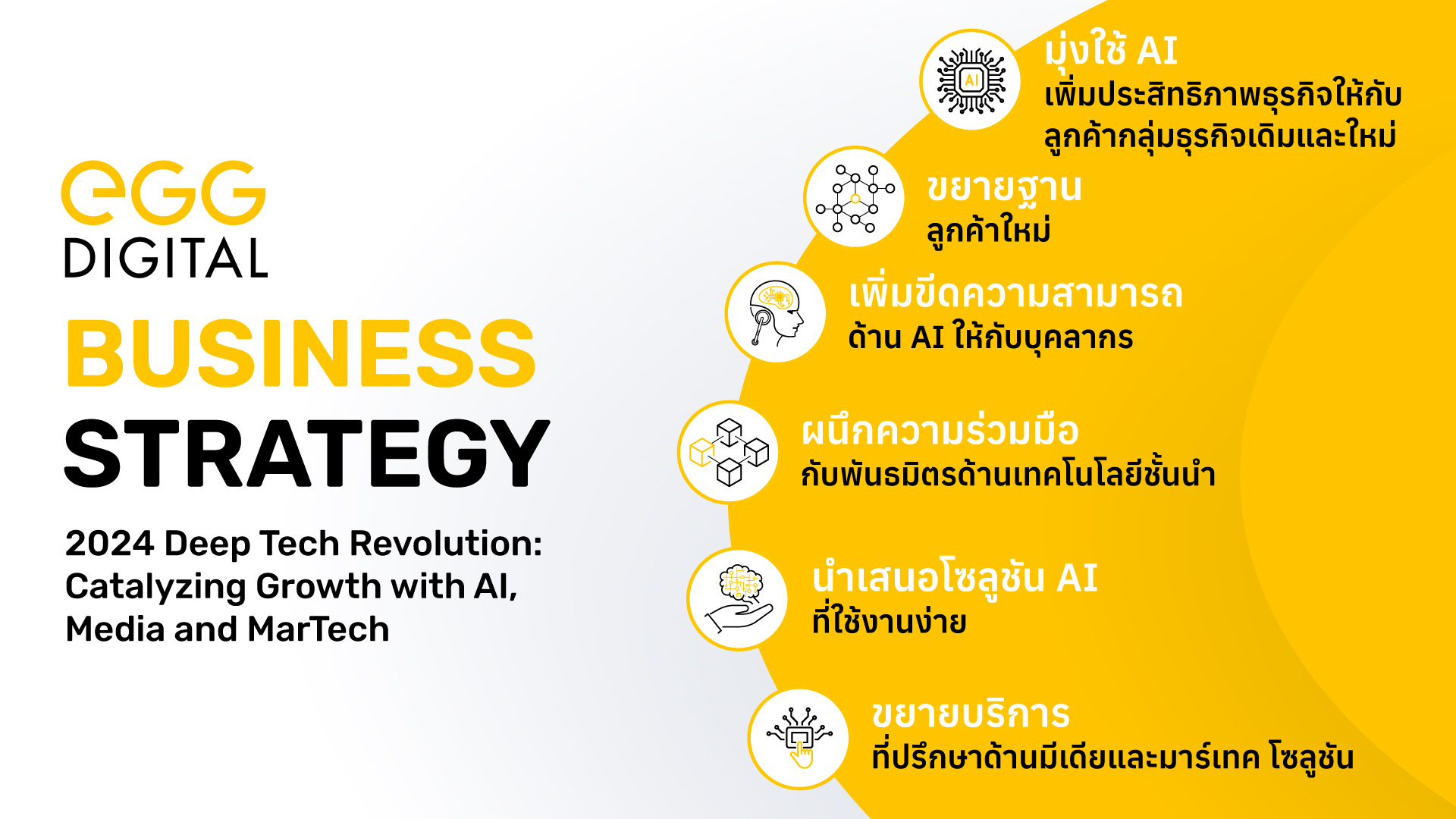 eGG
DIGITAL

BUSINESS
STRATEGY

2024 Deep Tech Revolution: Catalyzing Growth with AI, Media and MarTech

AI

มุ่งใช้ AI
เพิ่มประสิทธิภาพธุรกิจให้กับลูกค้ากลุ่มธุรกิจเดิมและใหม่

ขยายฐาน
ลูกค้าใหม่

เพิ่มขีดความสามารถ
ด้าน AI ให้กับบุคลากร

ผนึกความร่วมมือ
กับพันธมิตรด้านเทคโนโลยีชั้นนำ

นำเสนอโซลูชัน AI
ที่ใช้งานง่าย

ขยายบริการ
ที่ปรึกษาด้านมีเดียและมาร์เทค โซลูชัน